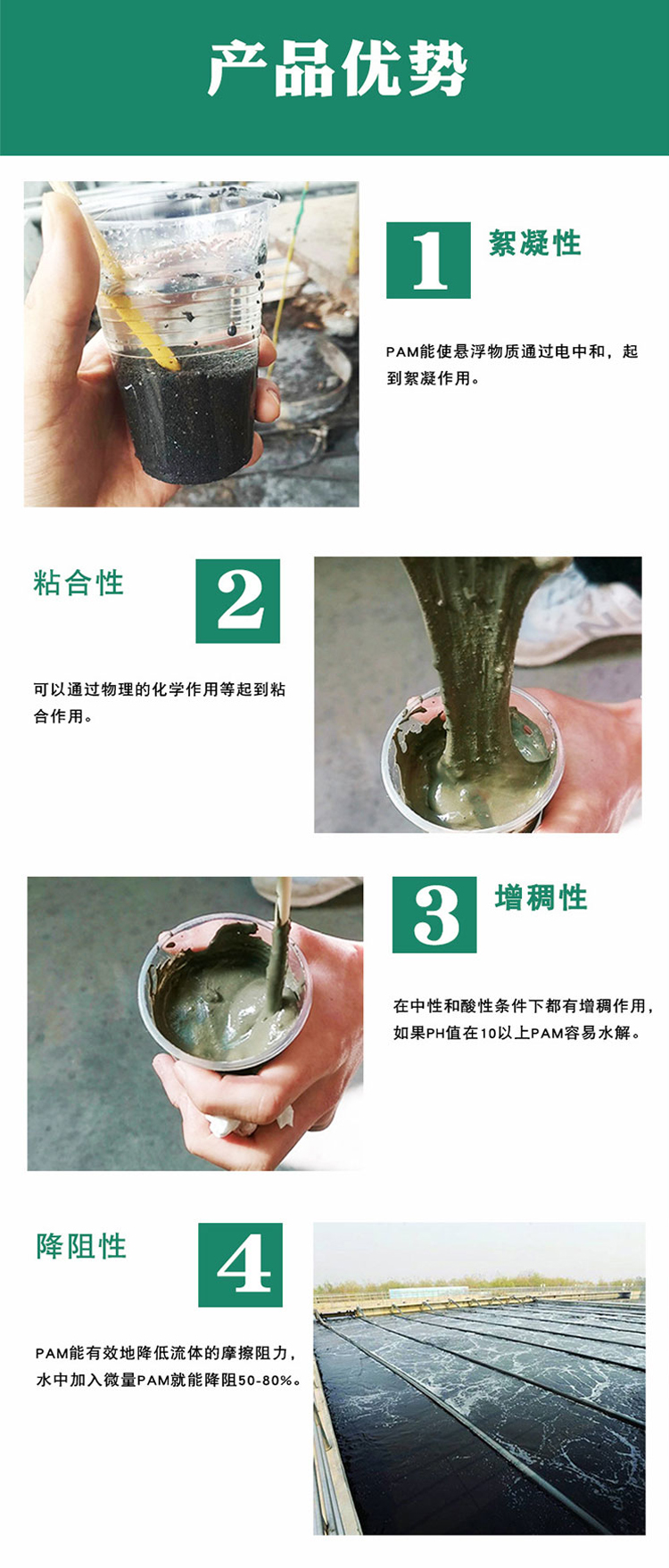 产品优势

1 絮凝性

PAM能使悬浮物质通过电中和，起到絮凝作用。

粘合性 2

可以通过物理的化学作用等起到粘合作用。

3 增稠性

在中性和酸性条件下都有增稠作用，如果PH值在10以上PAM容易水解。

降阻性 4

PAM能有效地降低流体的摩擦阻力，水中加入微量PAM就能降阻50-80%。